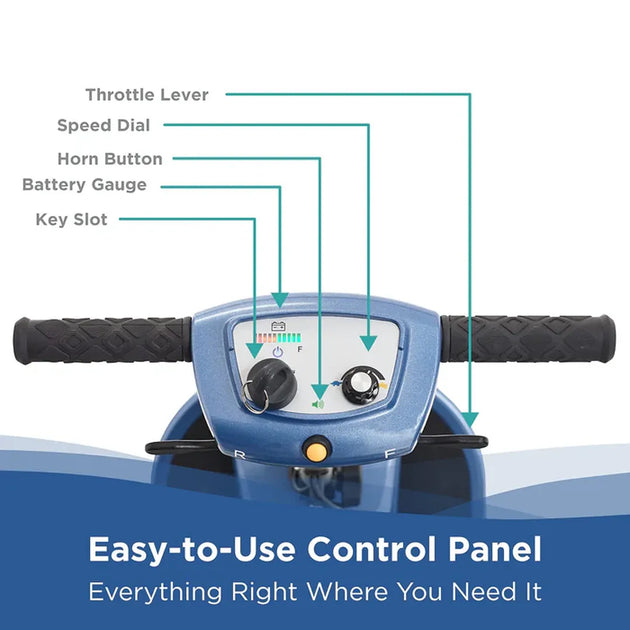 Throttle Lever
Speed Dial
Horn Button
Battery Gauge
Key Slot

F

R
F

Easy-to-Use Control Panel
Everything Right Where You Need It